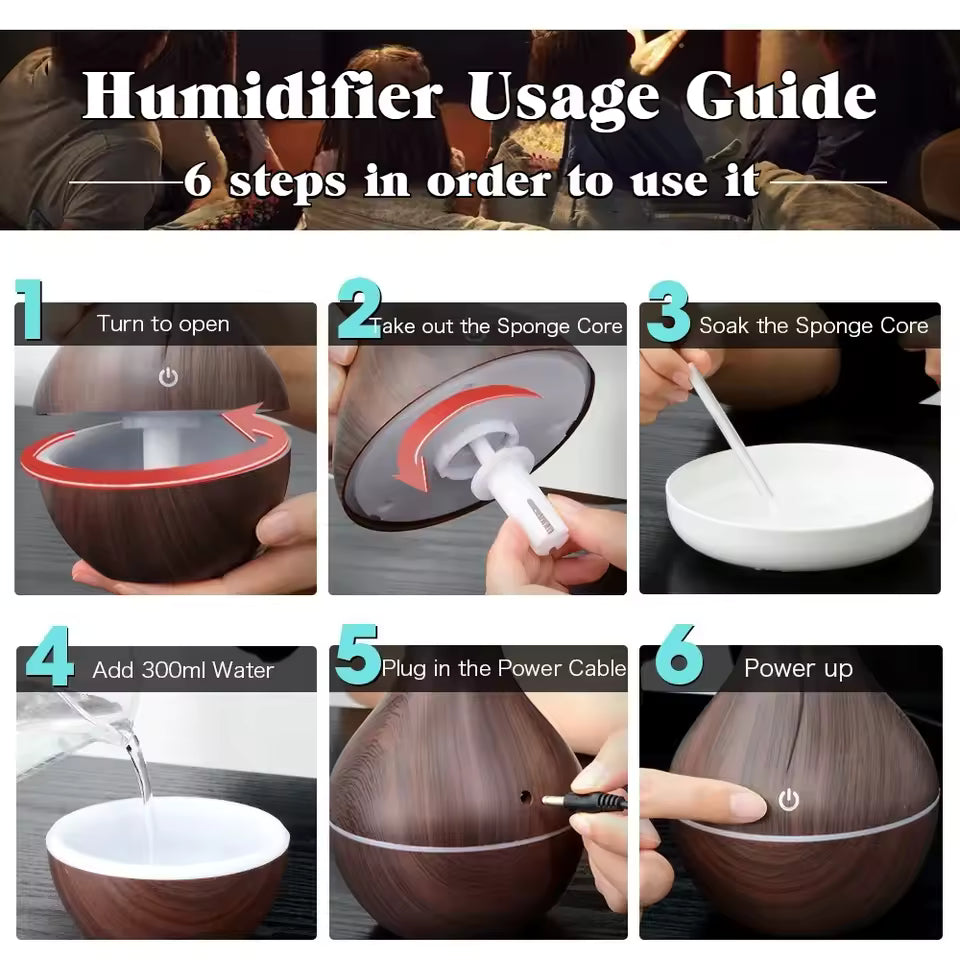 Humidifier Usage Guide

6 steps in order to use it

1 Turn to open

2 Take out the Sponge Core

3 Soak the Sponge Core

4 Add 300ml Water

5 Plug in the Power Cable

6 Power up